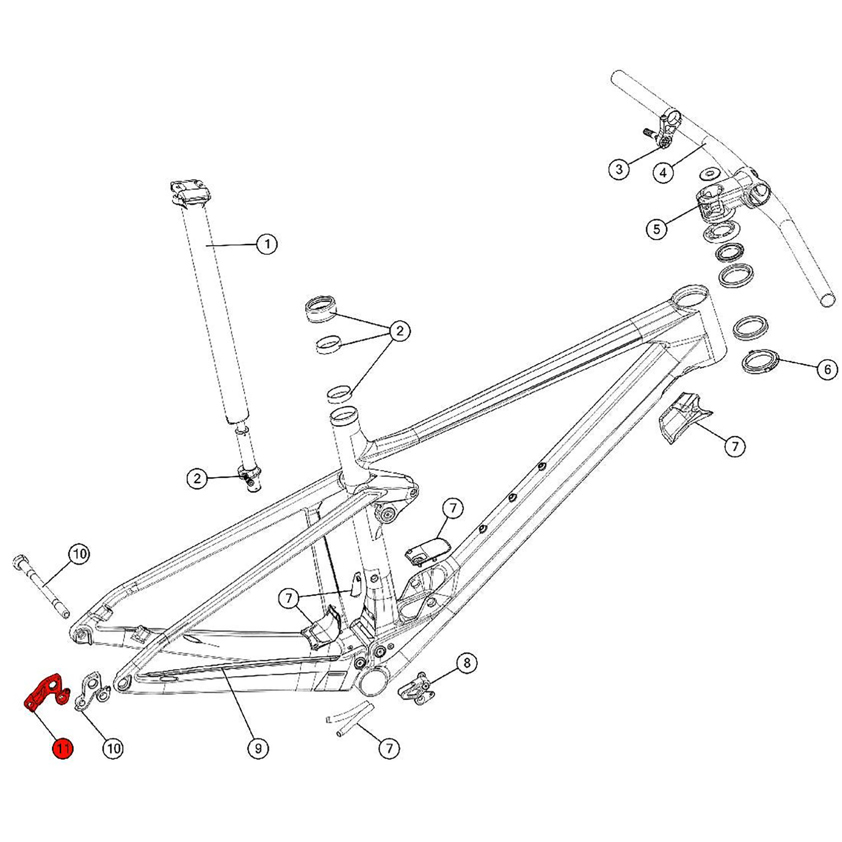 3
4
5
1
2
6
7
2
7
10
7
8
11
10
9
7