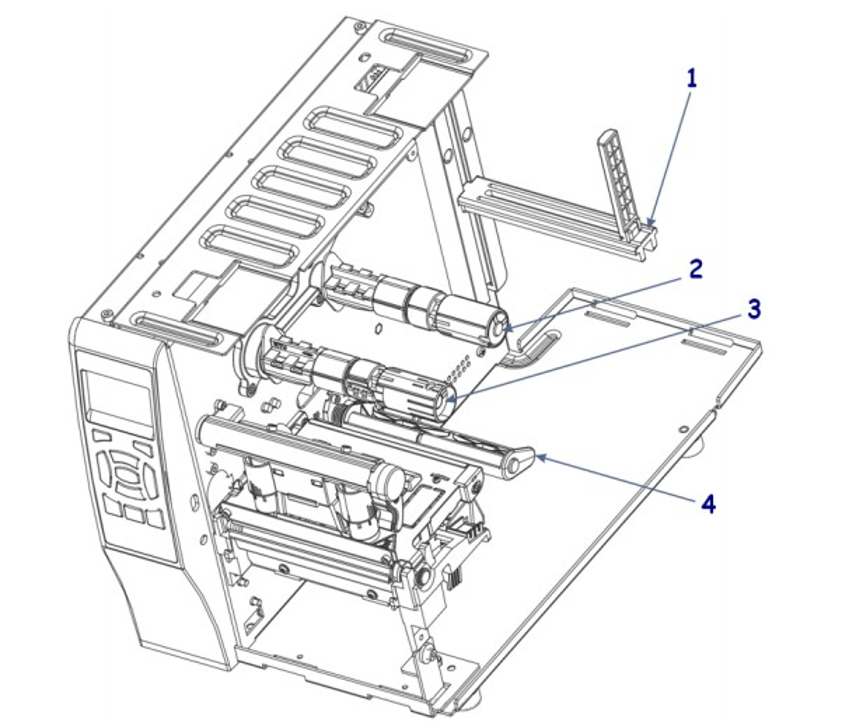 1
2
3
4