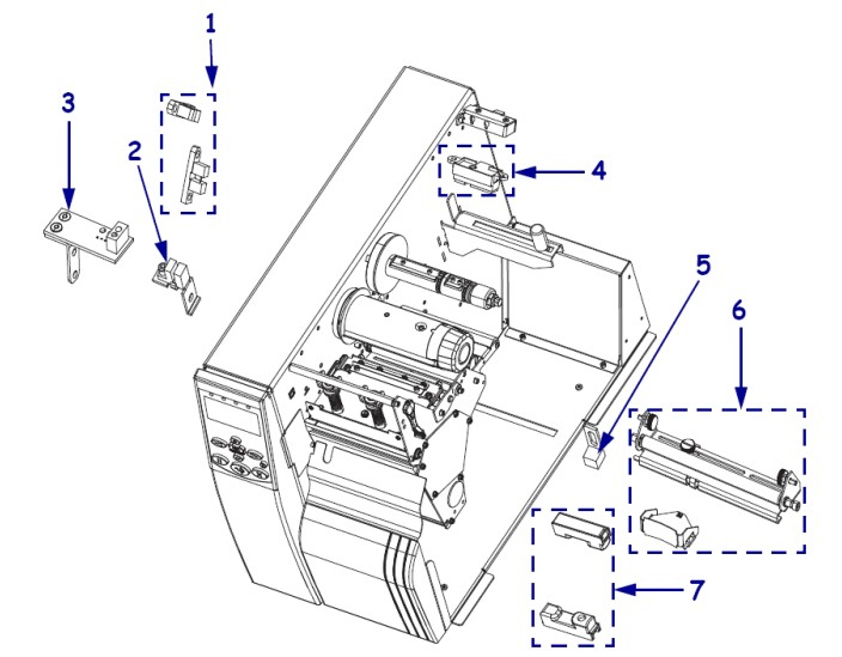 1
3
2
4
5
6
7