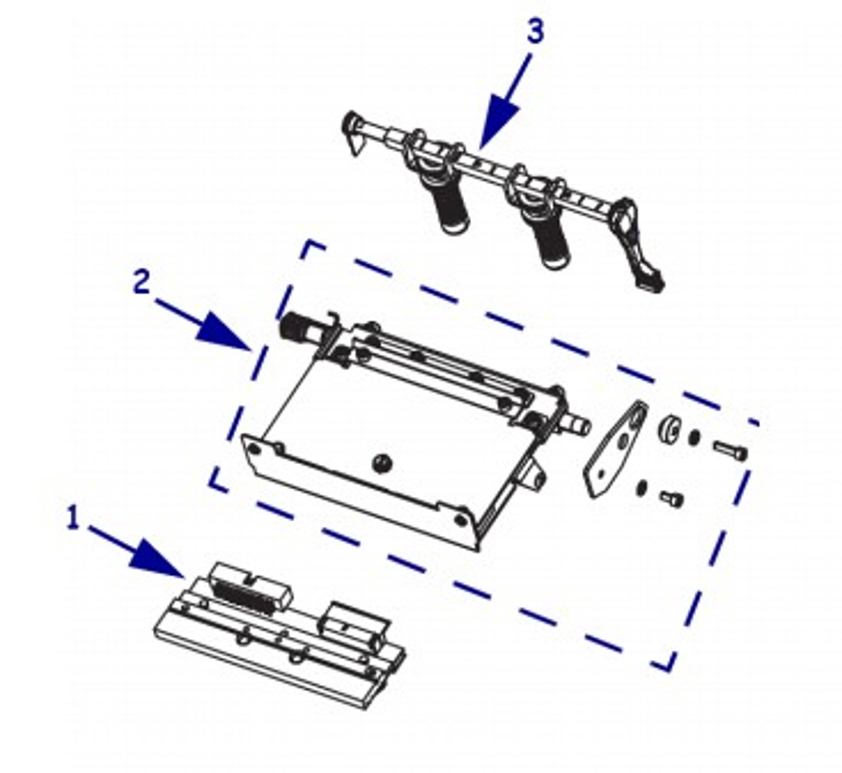 3

2

1