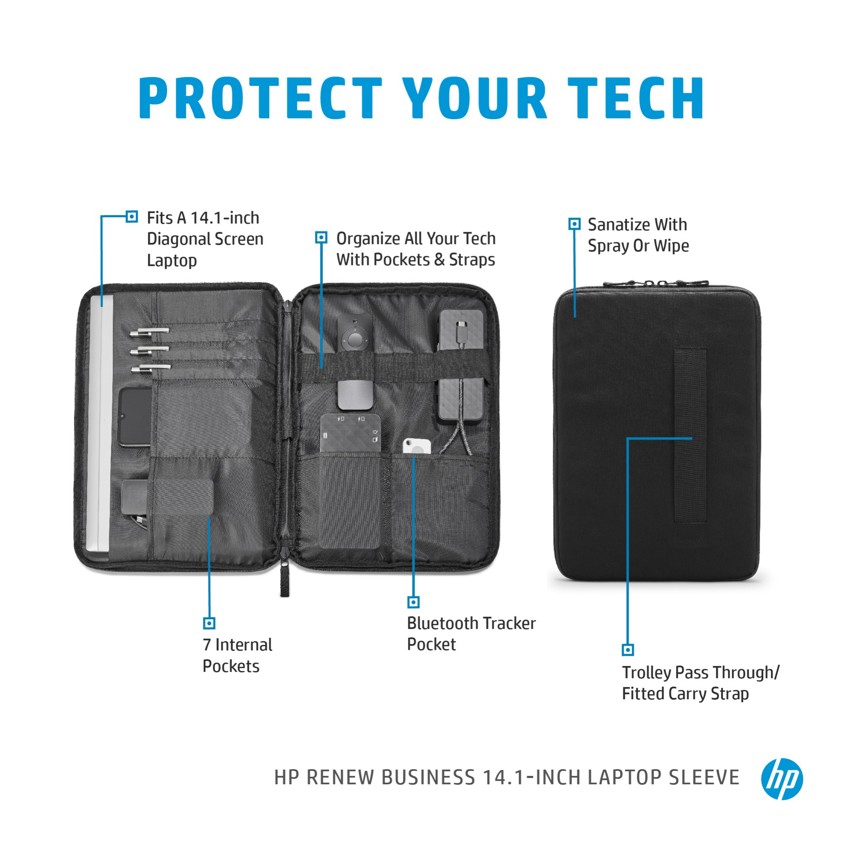 PROTECT YOUR TECH

Fits A 14.1-inch Diagonal Screen Laptop

Organize All Your Tech With Pockets & Straps

Sanatize With Spray Or Wipe

7 Internal Pockets

Bluetooth Tracker Pocket

Trolley Pass Through/ Fitted Carry Strap

HP RENEW BUSINESS 14.1-INCH LAPTOP SLEEVE

hp