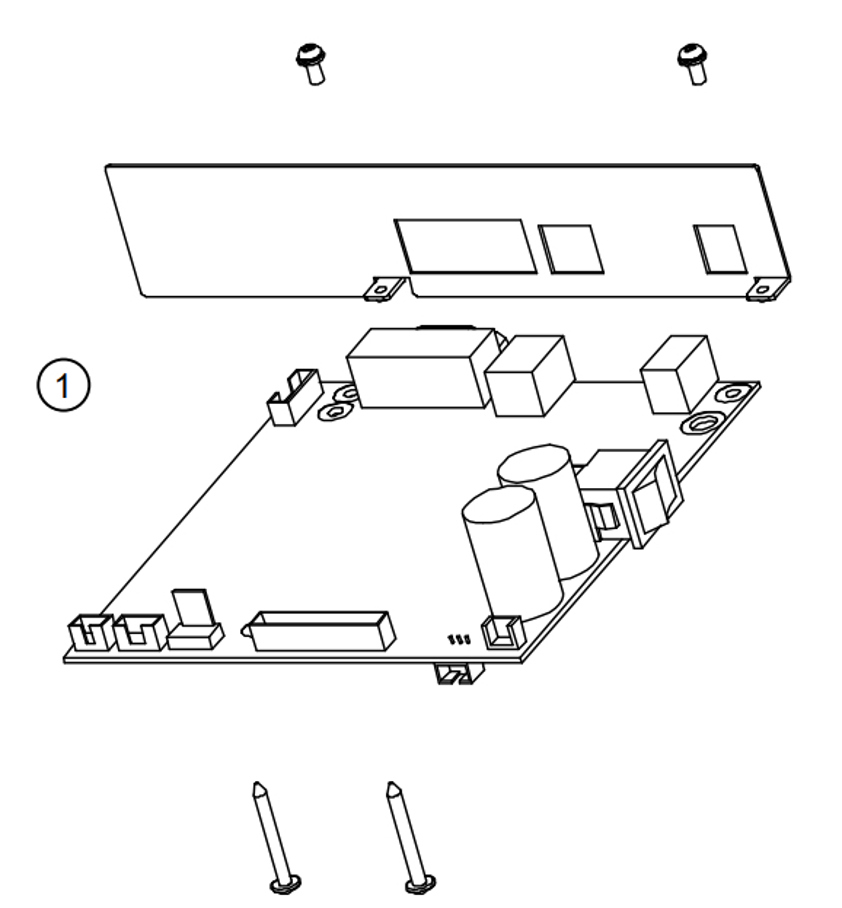 1