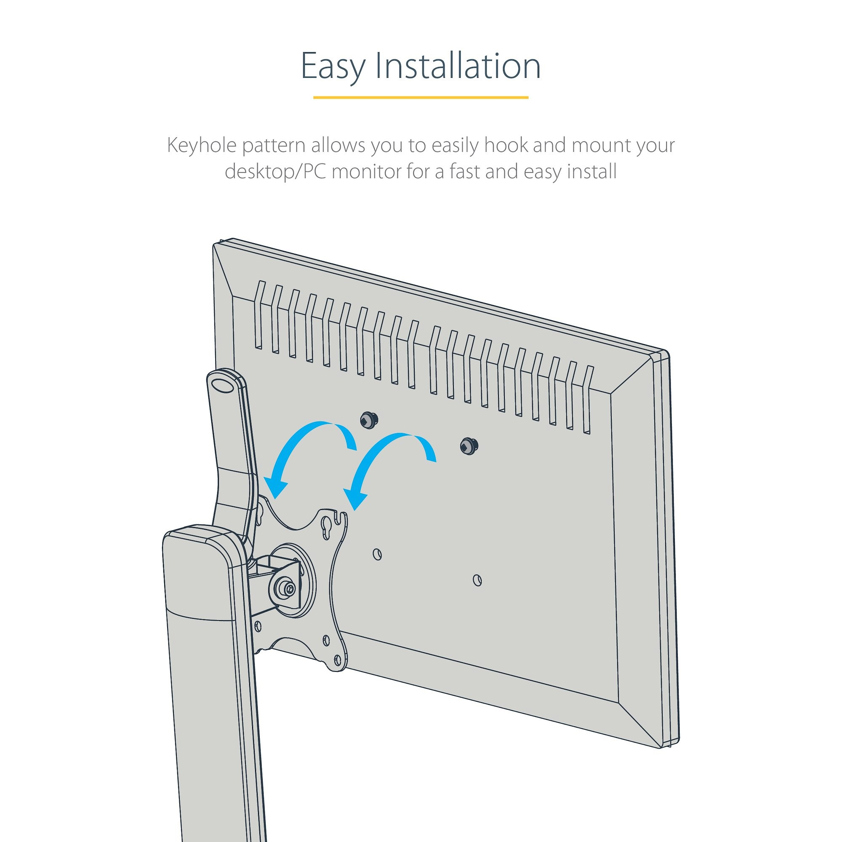 Easy Installation

Keyhole pattern allows you to easily hook and mount your desktop/PC monitor for a fast and easy install