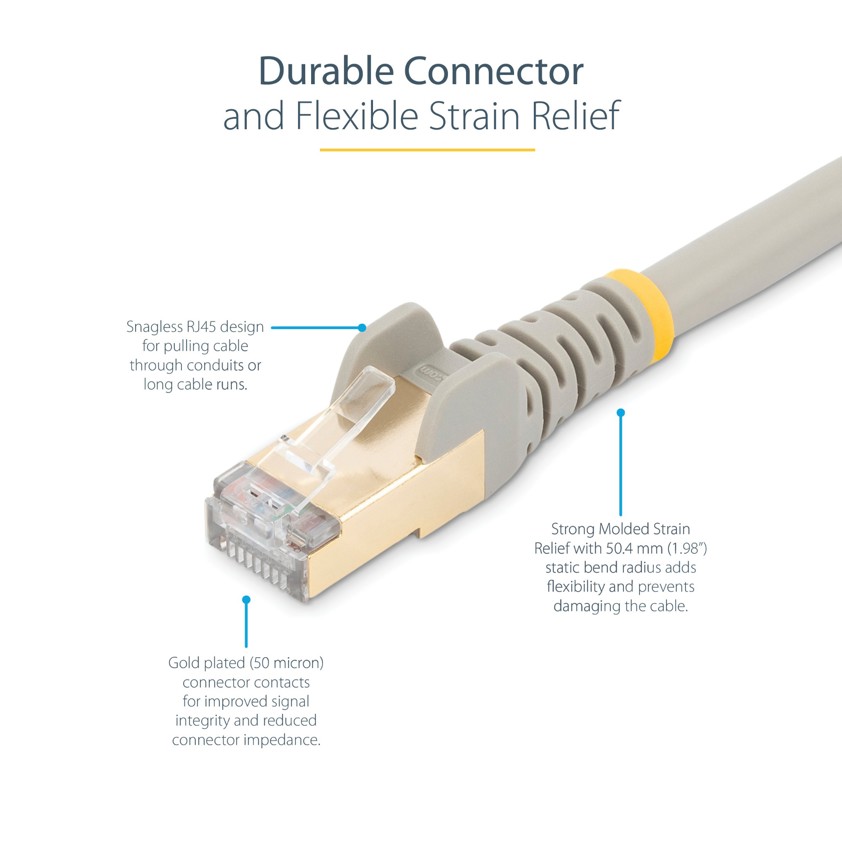 Durable Connector
and Flexible Strain Relief

Snagless RJ45 design for pulling cable through conduits or long cable runs.

Strong Molded Strain Relief with 50.4 mm (1.98") static bend radius adds flexibility and prevents damaging the cable.

Gold plated (50 micron) connector contacts for improved signal integrity and reduced connector impedance.