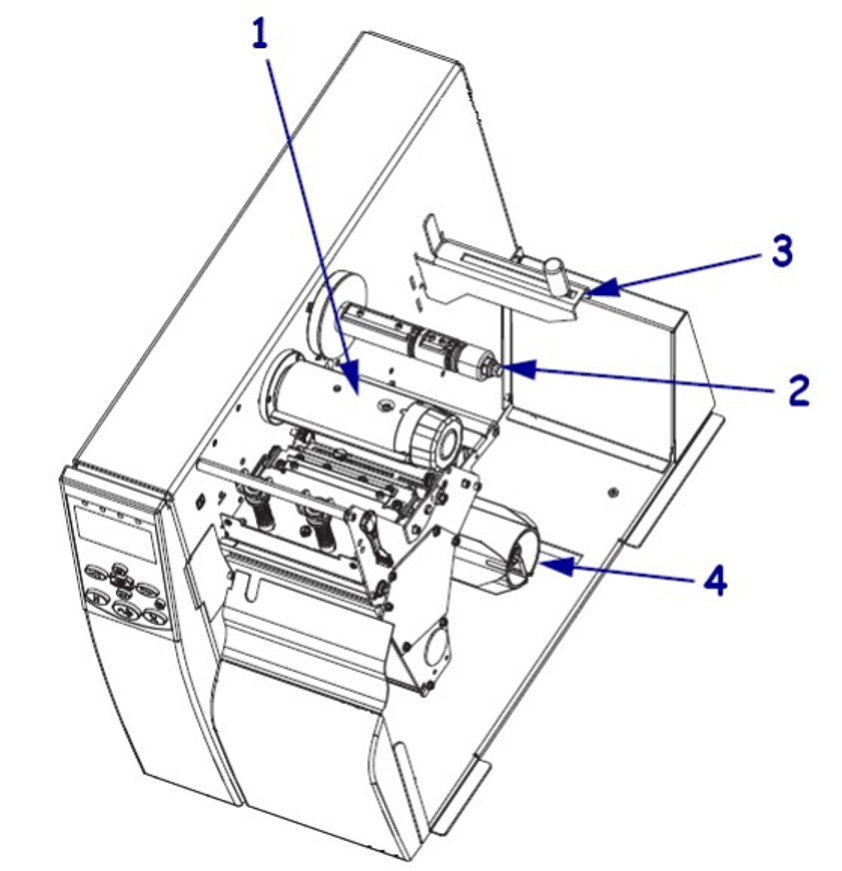 1
3
2
4