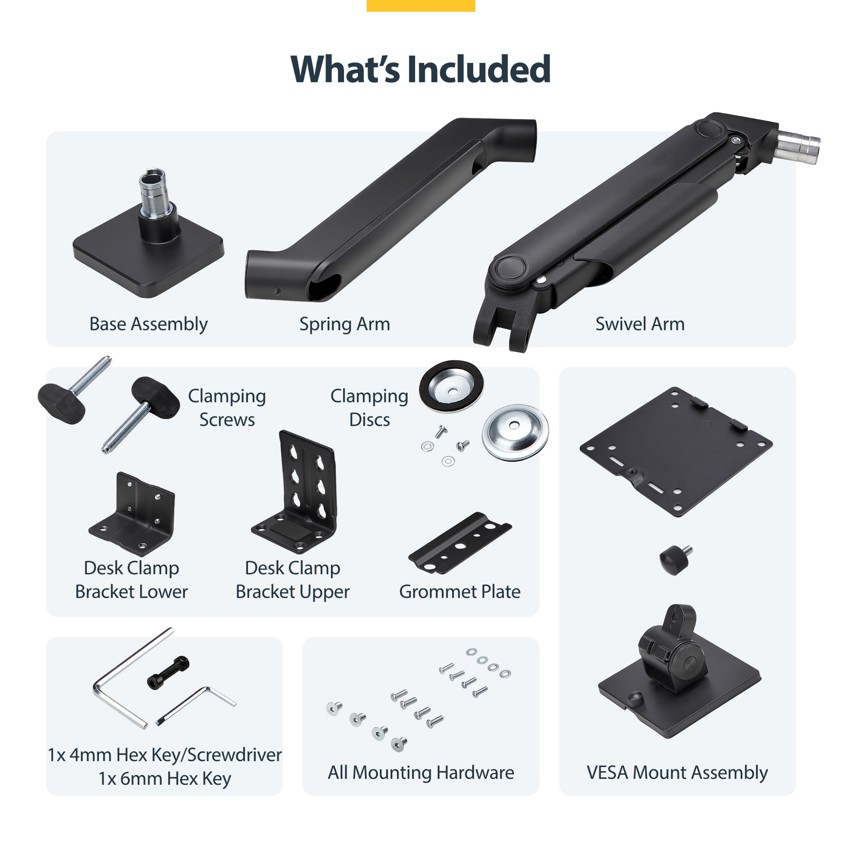 What's Included

Base Assembly

Spring Arm

Swivel Arm

Clamping Screws

Clamping Discs

Desk Clamp Bracket Lower

Desk Clamp Bracket Upper

Grommet Plate

1x 4mm Hex Key/Screwdriver
1x 6mm Hex Key

All Mounting Hardware

VESA Mount Assembly