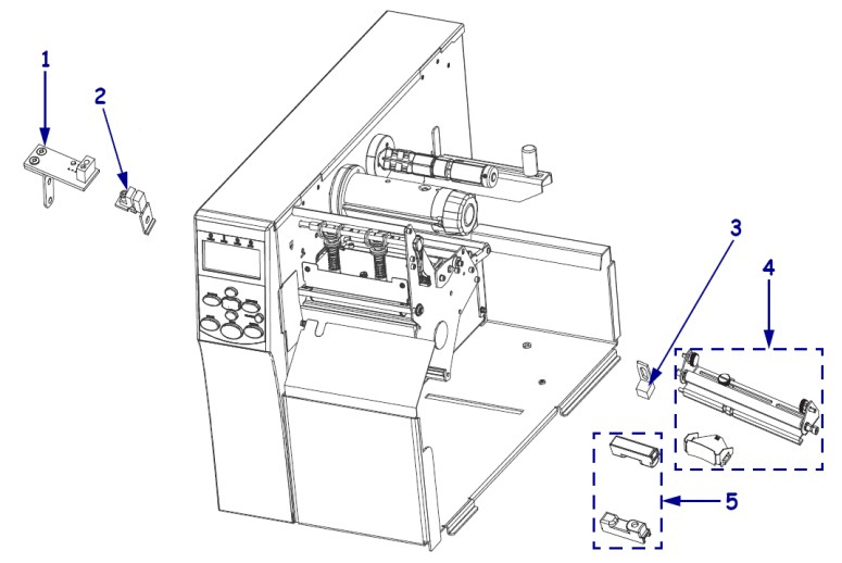 1
2
3
4
5