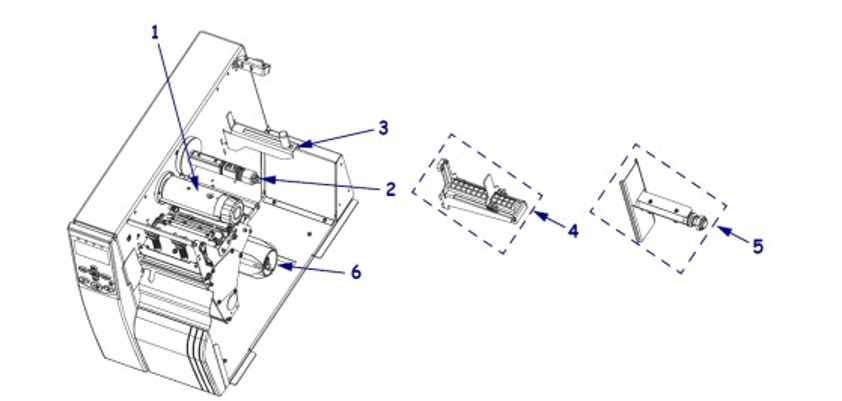 1
3
2
4
5
6