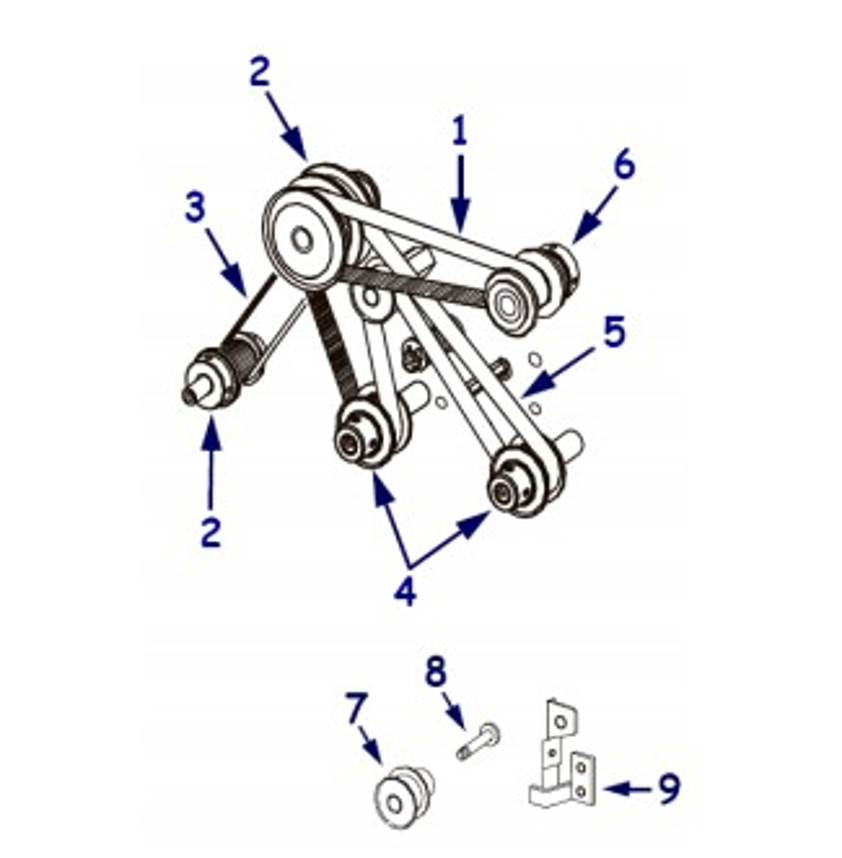 2
1
6
3
5
2
4
8
7
9