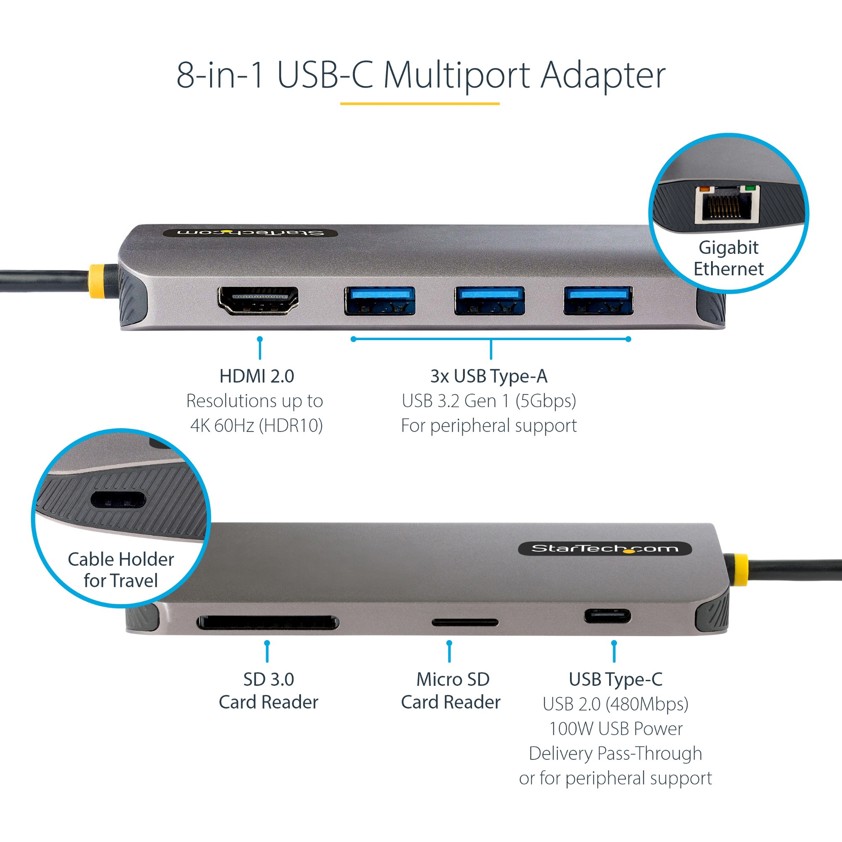 8-in-1 USB-C Multiport Adapter

StarTech.com

Gigabit Ethernet

HDMI 2.0
Resolutions up to 4K 60Hz (HDR10)

3x USB Type-A
USB 3.2 Gen 1 (5Gbps)
For peripheral support

Cable Holder for Travel

StarTech.com

SD 3.0
Card Reader

Micro SD
Card Reader

USB Type-C
USB 2.0 (480Mbps)
100W USB Power Delivery Pass-Through or for peripheral support