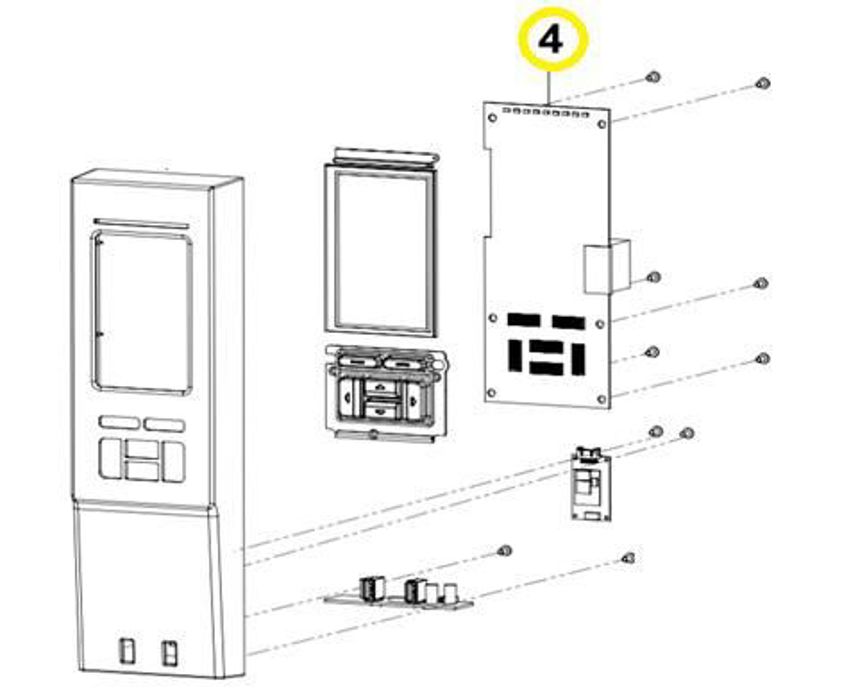 4